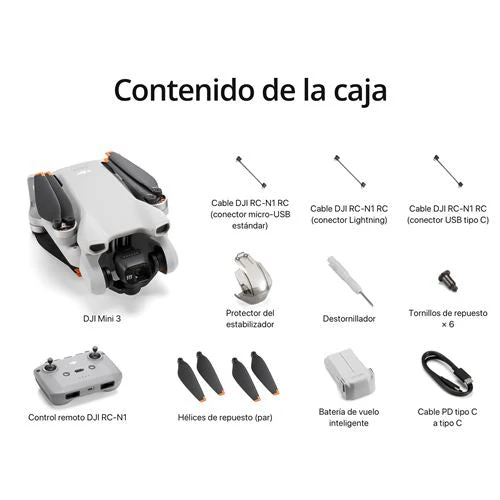 Contenido de la caja

Cable DJI RC-N1 RC (conector micro-USB estándar)

Cable DJI RC-N1 RC (conector Lightning)

Cable DJI RC-N1 RC (conector USB tipo C)

DJI Mini 3

Protector del estabilizador

Destornillador

Tornillos de repuesto × 6

Control remoto DJI RC-N1

Hélices de repuesto (par)

Batería de vuelo inteligente

Cable PD tipo C a tipo C